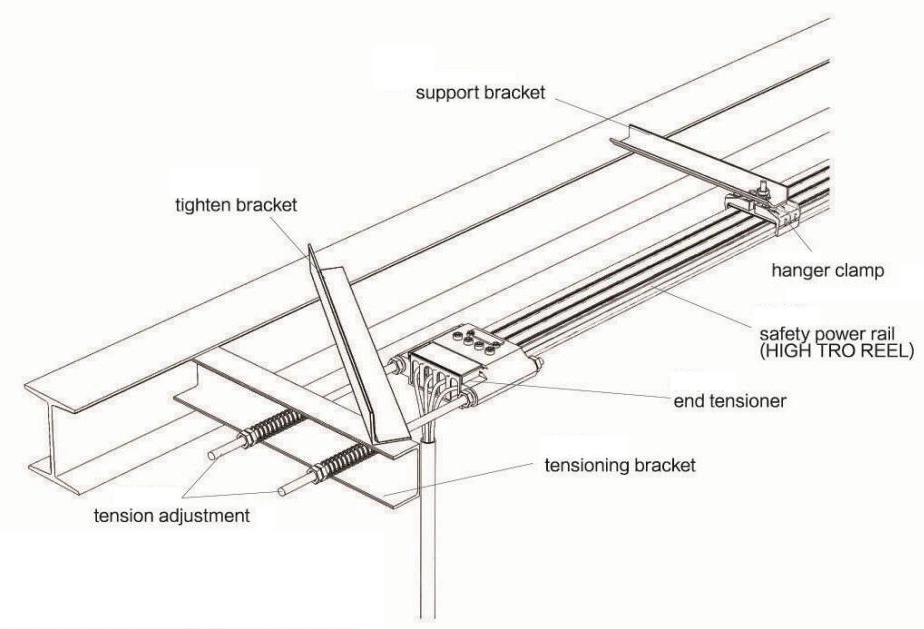 support bracket

tighten bracket

hanger clamp

safety power rail
(HIGH TRO REEL)

end tensioner

tensioning bracket

tension adjustment